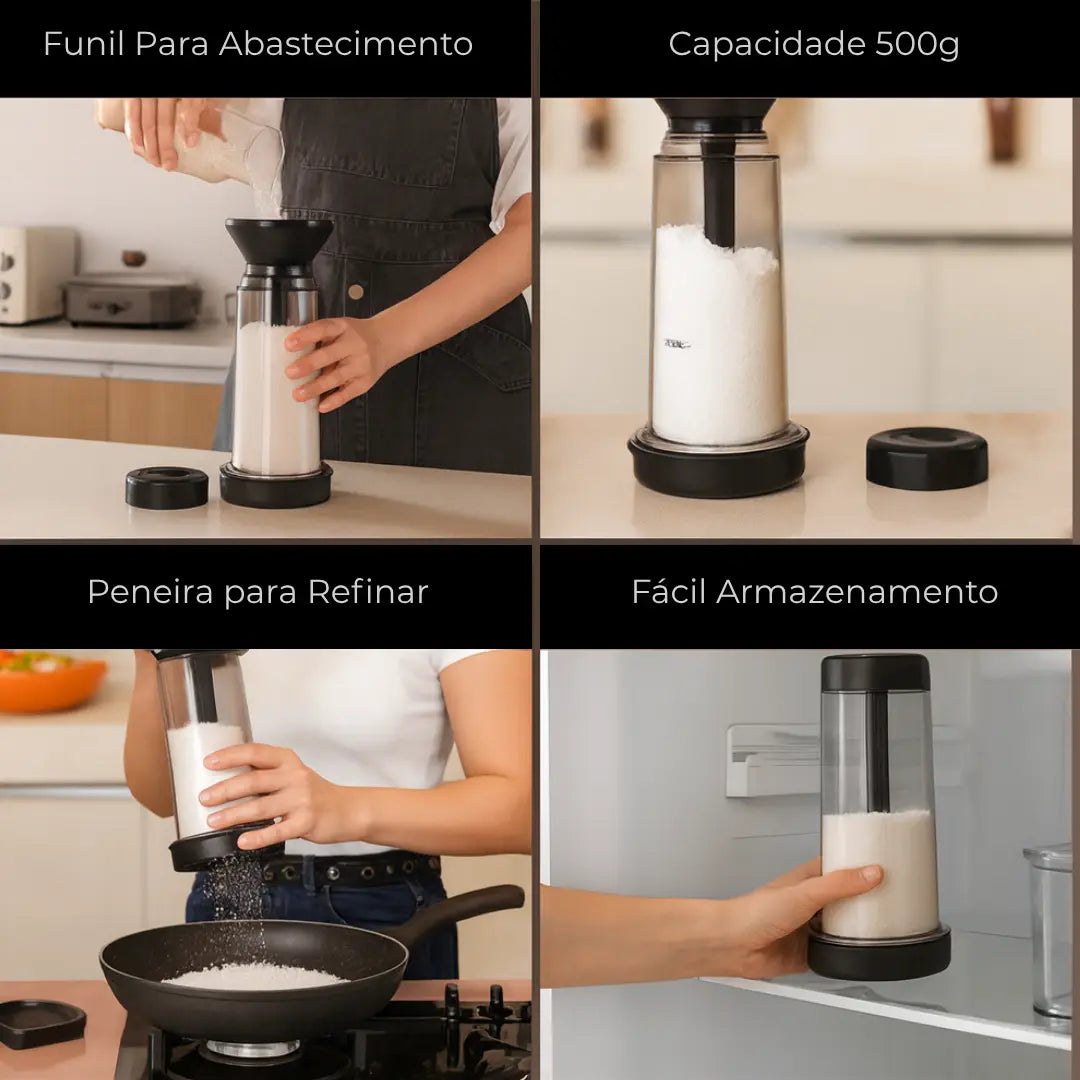 Funil Para Abastecimento

Capacidade 500g

Peneira para Refinar

Fácil Armazenamento